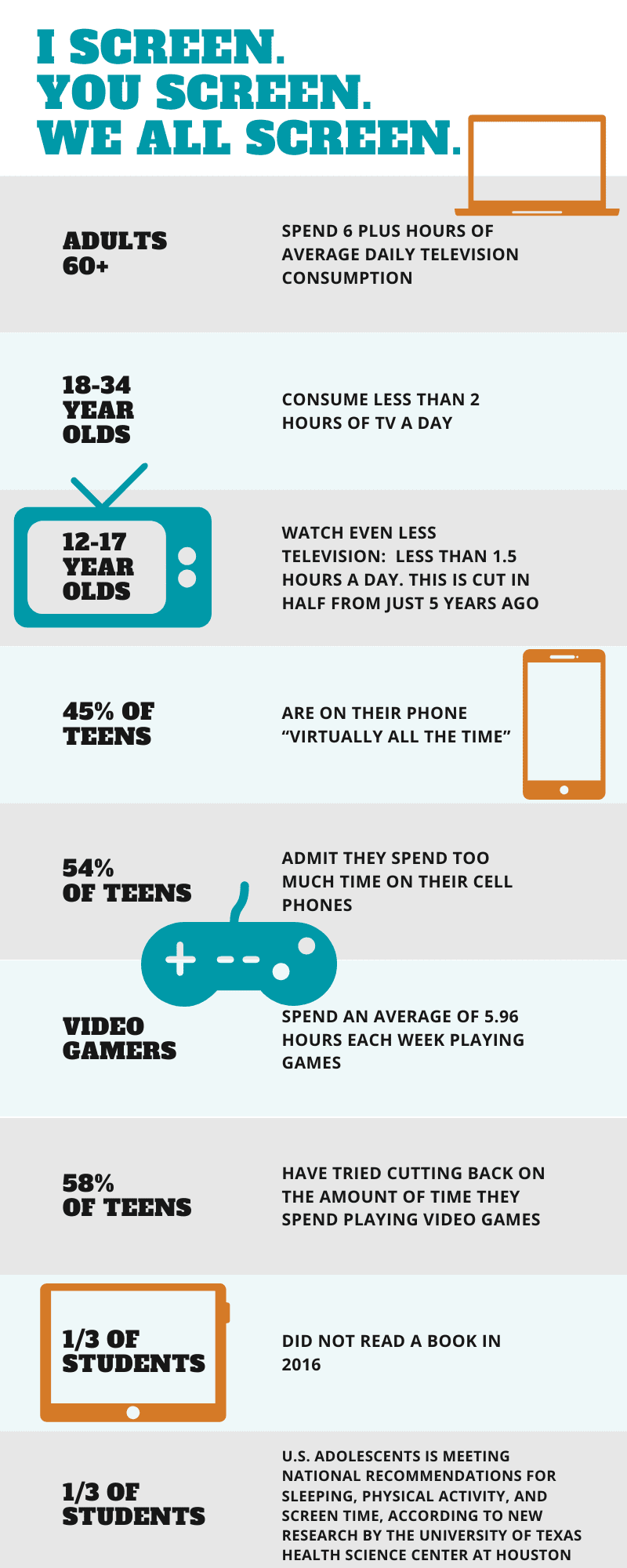 I SCREEN.
YOU SCREEN.
WE ALL SCREEN.

ADULTS 60+

SPEND 6 PLUS HOURS OF AVERAGE DAILY TELEVISION CONSUMPTION

18-34 YEAR OLDS

CONSUME LESS THAN 2 HOURS OF TV A DAY

12-17 YEAR OLDS

WATCH EVEN LESS TELEVISION: LESS THAN 1.5 HOURS A DAY. THIS IS CUT IN HALF FROM JUST 5 YEARS AGO

45% OF TEENS

ARE ON THEIR PHONE “VIRTUALLY ALL THE TIME”

54% OF TEENS

ADMIT THEY SPEND TOO MUCH TIME ON THEIR CELL PHONES

VIDEO GAMERS

SPEND AN AVERAGE OF 5.96 HOURS EACH WEEK PLAYING GAMES

58% OF TEENS

HAVE TRIED CUTTING BACK ON THE AMOUNT OF TIME THEY SPEND PLAYING VIDEO GAMES

1/3 OF STUDENTS

DID NOT READ A BOOK IN 2016

1/3 OF STUDENTS

U.S. ADOLESCENTS IS MEETING NATIONAL RECOMMENDATIONS FOR SLEEPING, PHYSICAL ACTIVITY, AND SCREEN TIME, ACCORDING TO NEW RESEARCH BY THE UNIVERSITY OF TEXAS HEALTH SCIENCE CENTER AT HOUSTON